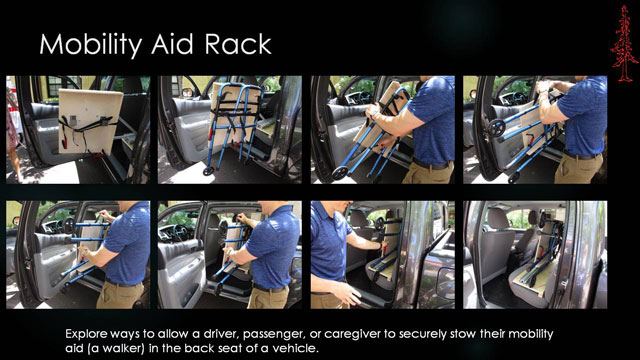 Mobility Aid Rack

Explore ways to allow a driver, passenger, or caregiver to securely stow their mobility aid (a walker) in the back seat of a vehicle.