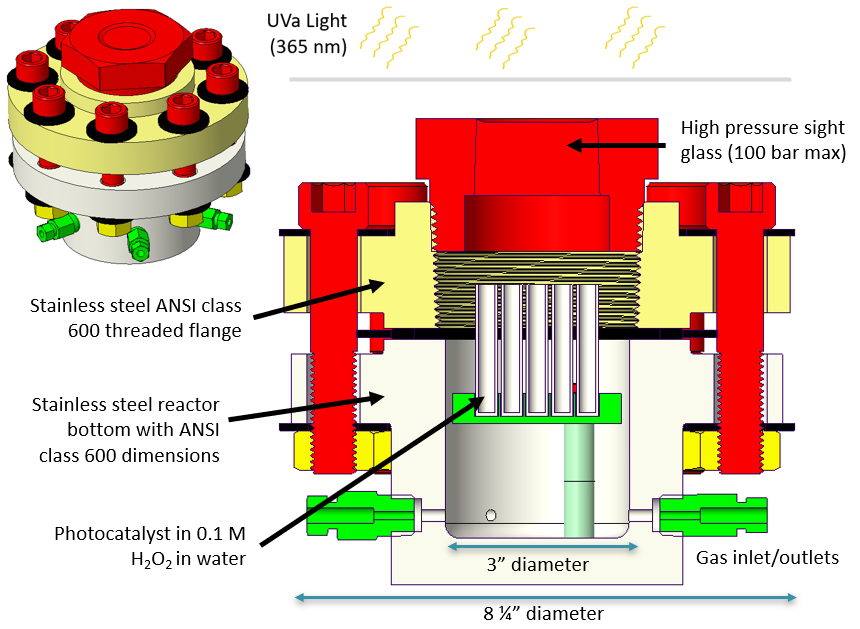 UVa Light (365 nm)

High pressure sight glass (100 bar max)

Stainless steel ANSI class 600 threaded flange

Stainless steel reactor bottom with ANSI class 600 dimensions

Photocatalyst in 0.1 M $H_2O_2$ in water

3” diameter

Gas inlet/outlets

8 ¼” diameter