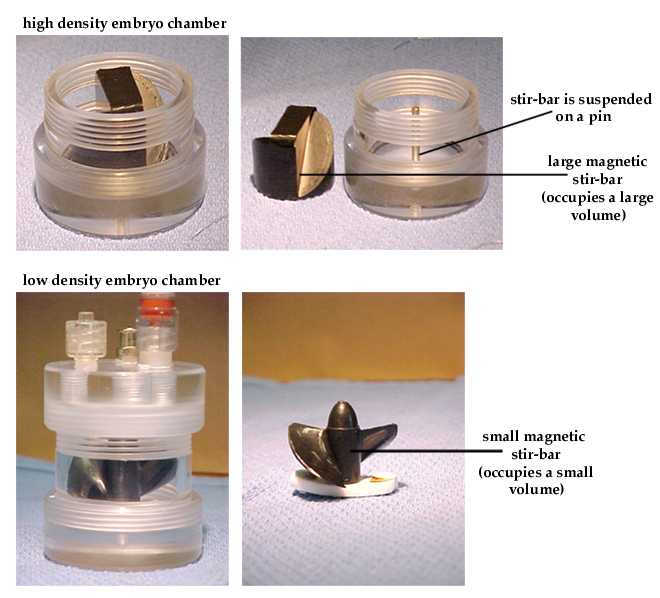 high density embryo chamber

stir-bar is suspended on a pin

large magnetic stir-bar (occupies a large volume)

low density embryo chamber

small magnetic stir-bar (occupies a small volume)