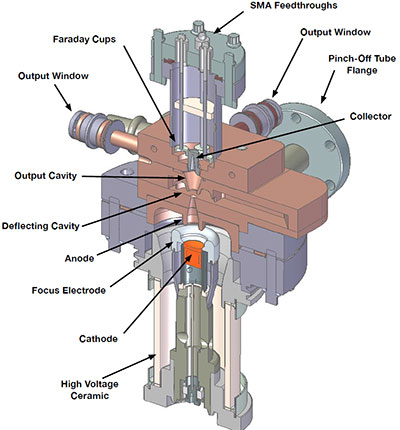 SMA Feedthroughs

Faraday Cups

Output Window

Pinch-Off Tube Flange

Output Window

Collector

Output Cavity

Deflecting Cavity

Anode

Focus Electrode

Cathode

High Voltage Ceramic