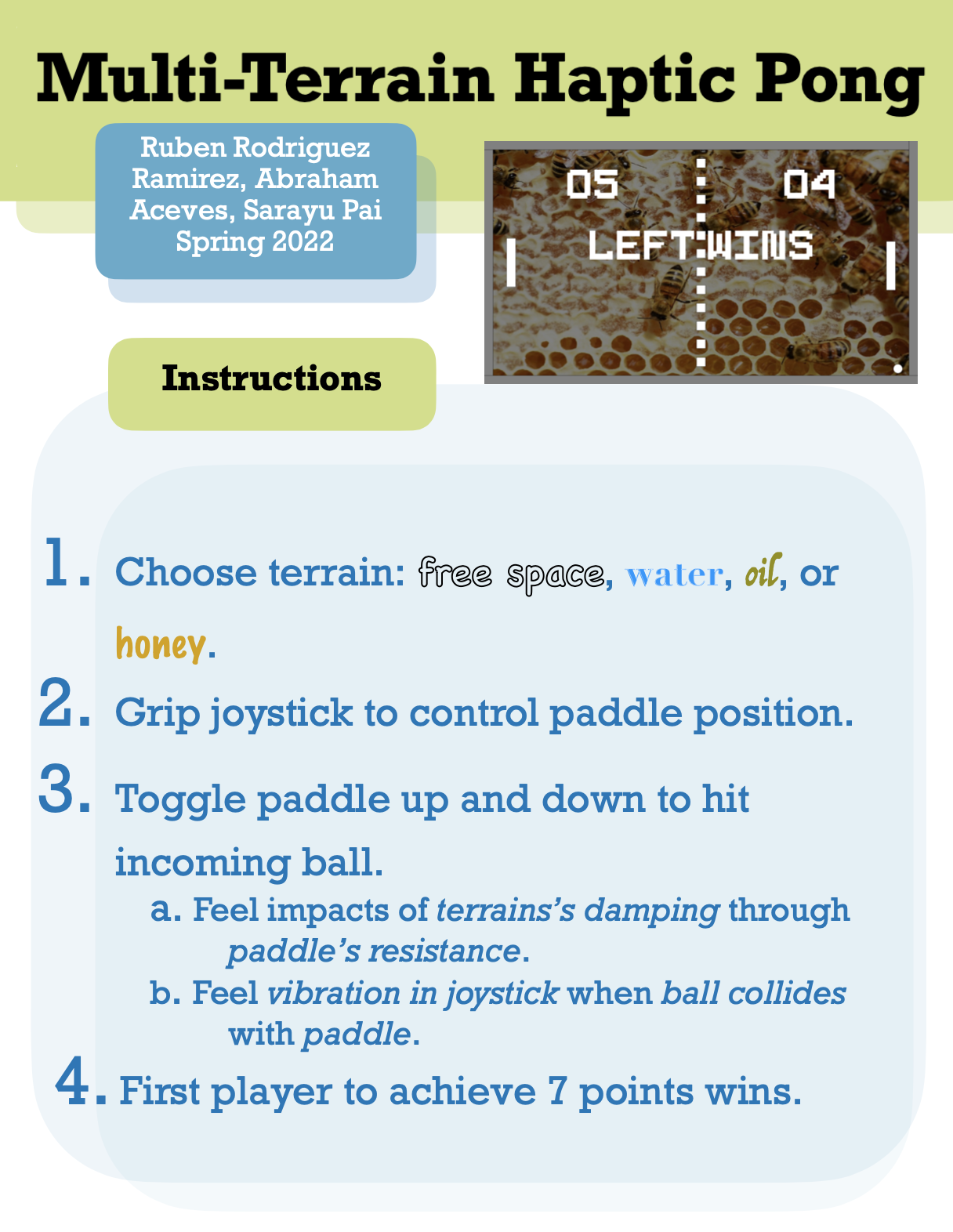 Multi-Terrain Haptic Pong

Ruben Rodriguez Ramirez, Abraham Aceves, Sarayu Pai
Spring 2022

05 04
LEFT WINS

Instructions

1. Choose terrain: free space, water, oil, or honey.

2. Grip joystick to control paddle position.

3. Toggle paddle up and down to hit incoming ball.
a. Feel impacts of terrains's damping through paddle's resistance.
b. Feel vibration in joystick when ball collides with paddle.

4. First player to achieve 7 points wins.