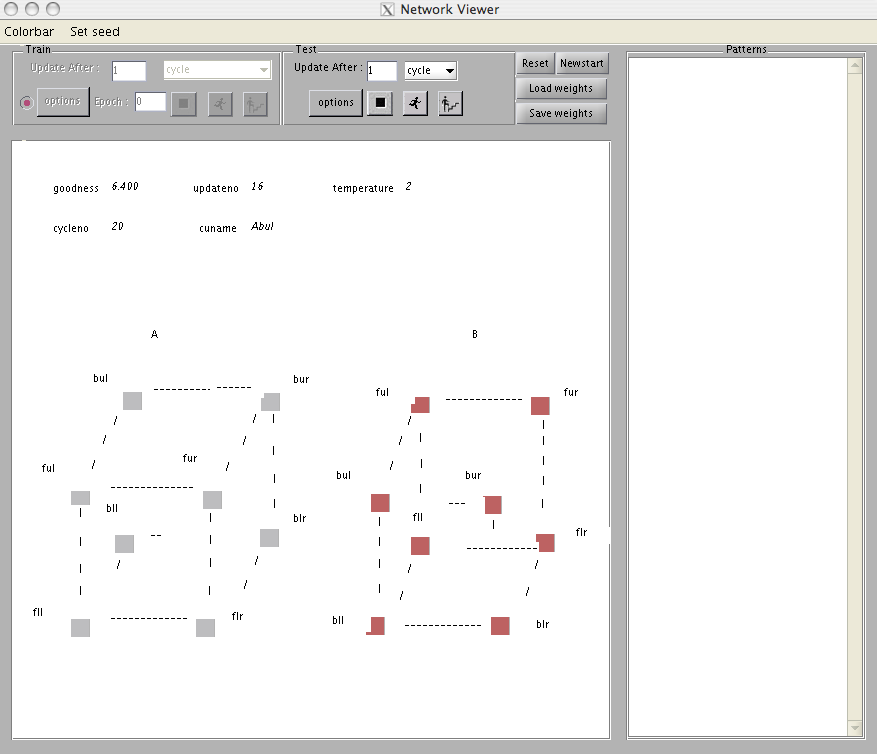 Network Viewer

Colorbar Set seed

Train
Update After : 1 cycle
options Epoch : 0

Test
Update After : 1 cycle
options

Reset Newstart
Load weights
Save weights

Patterns

goodness 6.400 updateno 16 temperature 2

cycleno 20 cuname Abul

A

bul bur
ful fur
bll blr
fll flr

B

ful fur
bul bur
fll flr
bll blr