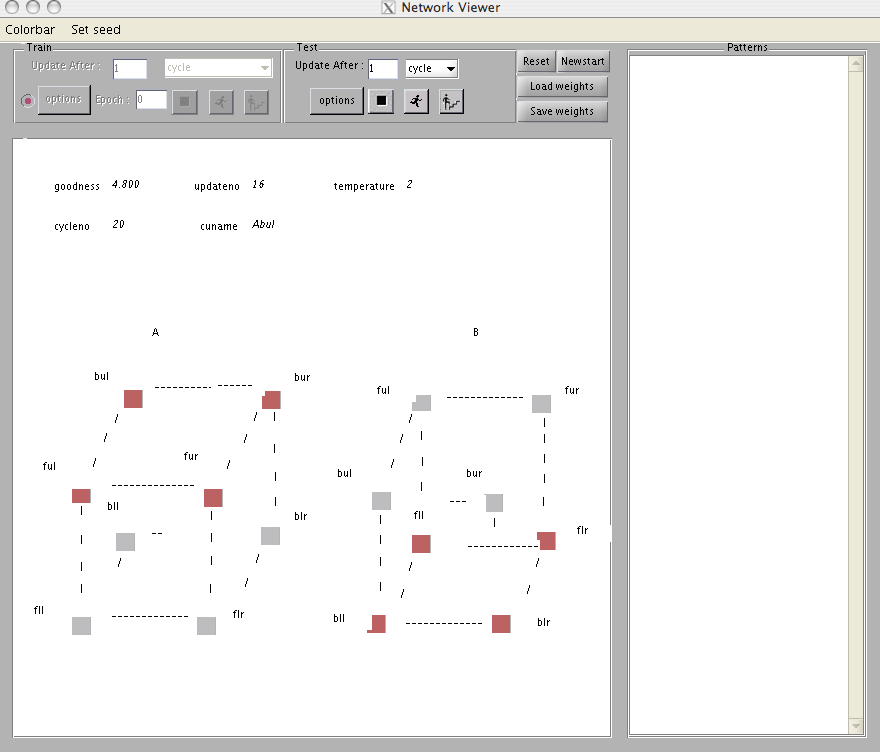 Network Viewer

Colorbar Set seed

Train
Update After : 1 cycle
options Epoch : 0

Test
Update After : 1 cycle
options

Reset Newstart
Load weights
Save weights

Patterns

goodness 4.800 updateno 16 temperature 2

cycleno 20 cuname Abul

A

bul
bur
ful
fur
bll
blr
fll
flr

B

ful
fur
bul
bur
fll
flr
bll
blr